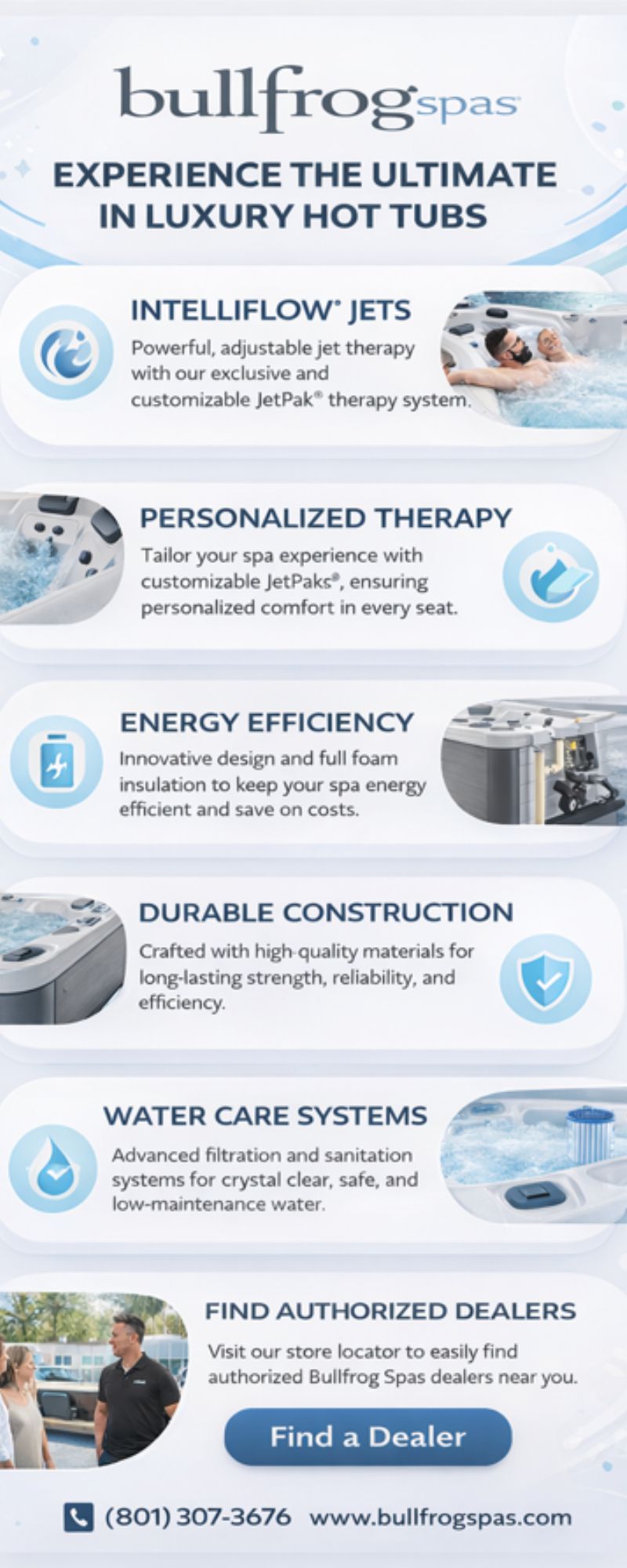 bullfrog spas

EXPERIENCE THE ULTIMATE IN LUXURY HOT TUBS

INTELLIFLOW® JETS

Powerful, adjustable jet therapy with our exclusive and customizable JetPak® therapy system.

PERSONALIZED THERAPY

Tailor your spa experience with customizable JetPaks®, ensuring personalized comfort in every seat.

ENERGY EFFICIENCY

Innovative design and full foam insulation to keep your spa energy efficient and save on costs.

DURABLE CONSTRUCTION

Crafted with high-quality materials for long-lasting strength, reliability, and efficiency.

WATER CARE SYSTEMS

Advanced filtration and sanitation systems for crystal clear, safe, and low-maintenance water.

FIND AUTHORIZED DEALERS

Visit our store locator to easily find authorized Bullfrog Spas dealers near you.

Find a Dealer

(801) 307-3676 www.bullfrogspas.com