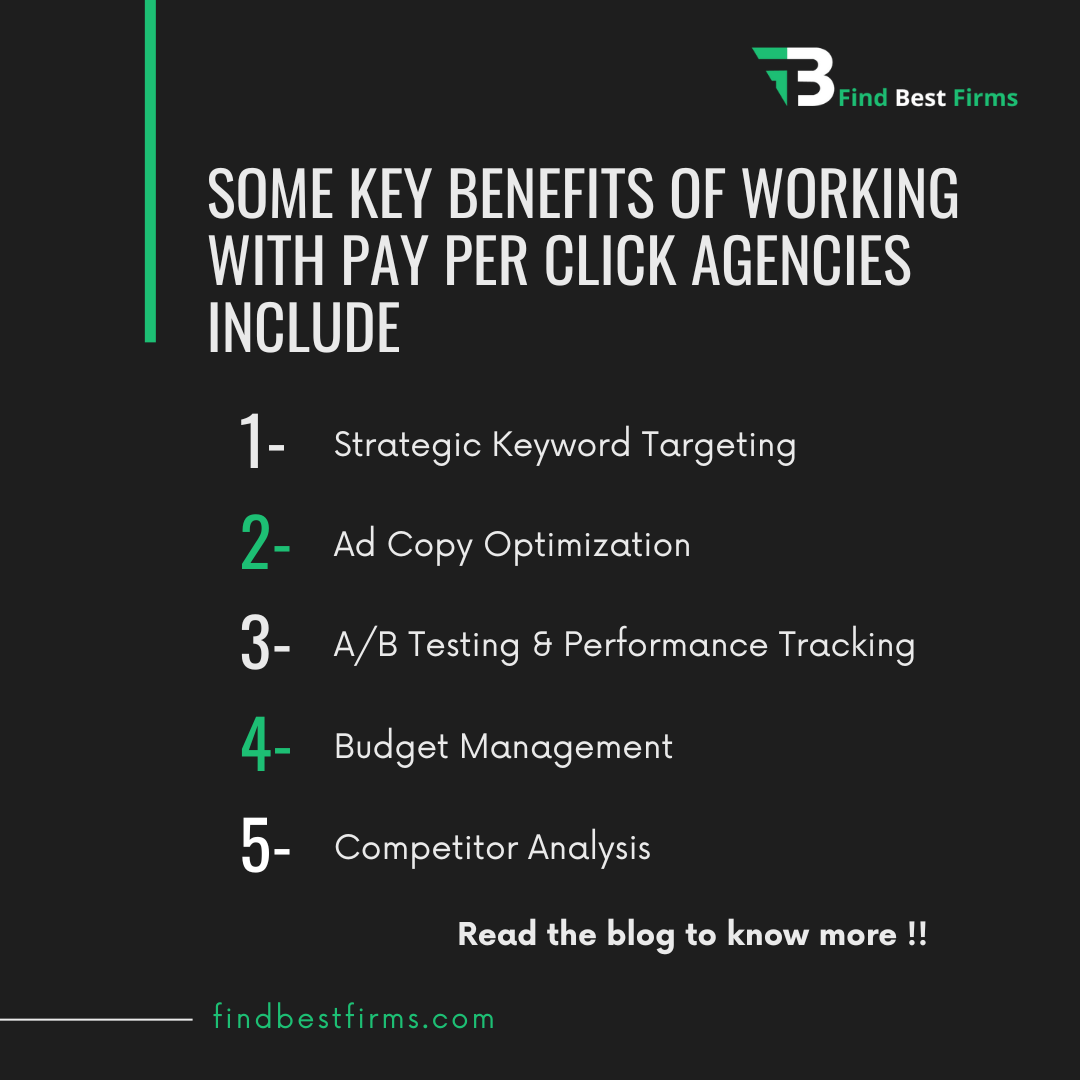 Find Best Firms

SOME KEY BENEFITS OF WORKING WITH PAY PER CLICK AGENCIES INCLUDE

1- Strategic Keyword Targeting

2- Ad Copy Optimization

3- A/B Testing & Performance Tracking

4- Budget Management

5- Competitor Analysis

Read the blog to know more !!

findbestfirms.com