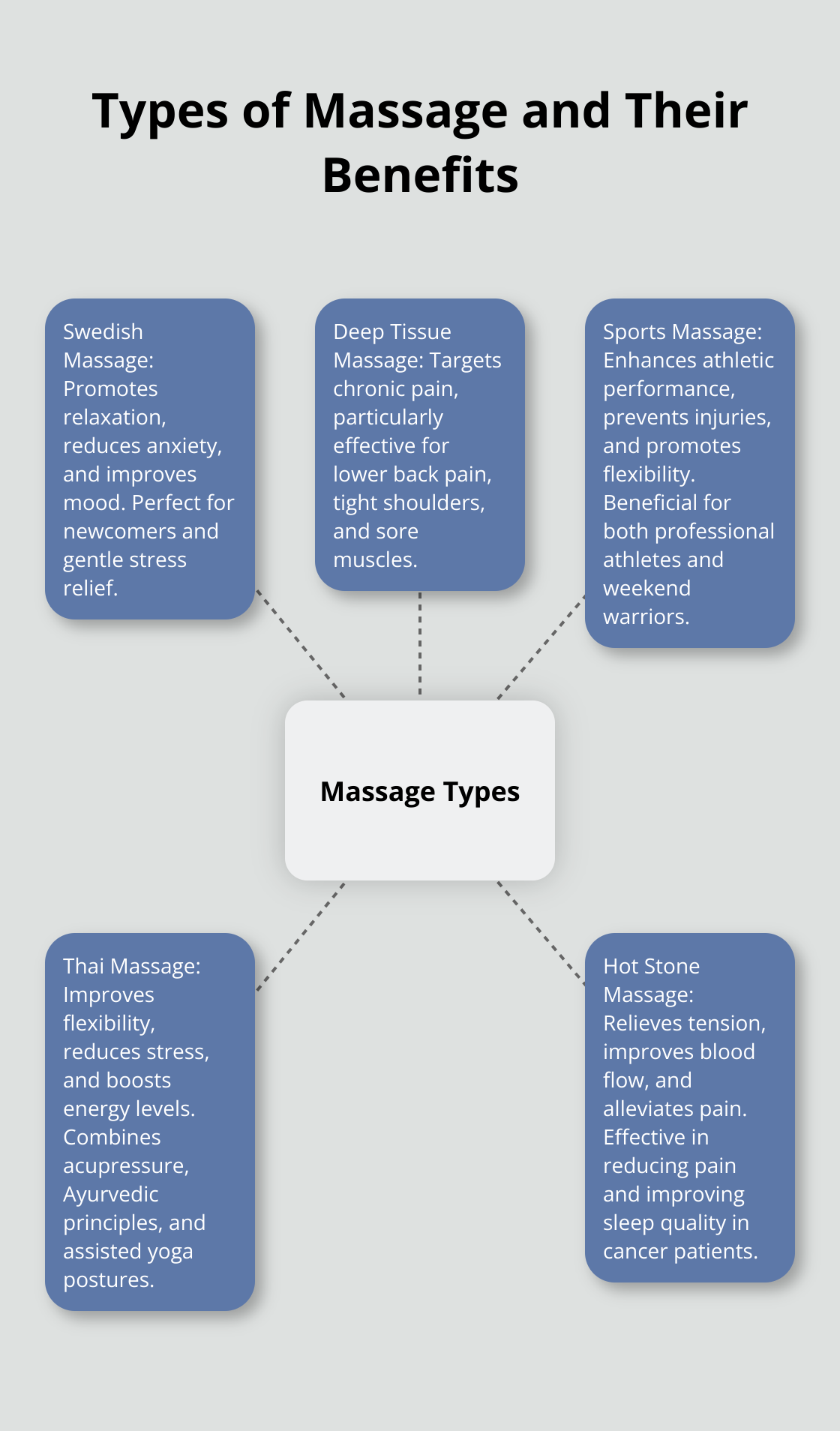 Types of Massage and Their Benefits

Swedish Massage: Promotes relaxation, reduces anxiety, and improves mood. Perfect for newcomers and gentle stress relief.

Deep Tissue Massage: Targets chronic pain, particularly effective for lower back pain, tight shoulders, and sore muscles.

Sports Massage: Enhances athletic performance, prevents injuries, and promotes flexibility. Beneficial for both professional athletes and weekend warriors.

Massage Types

Thai Massage: Improves flexibility, reduces stress, and boosts energy levels. Combines acupressure, Ayurvedic principles, and assisted yoga postures.

Hot Stone Massage: Relieves tension, improves blood flow, and alleviates pain. Effective in reducing pain and improving sleep quality in cancer patients.