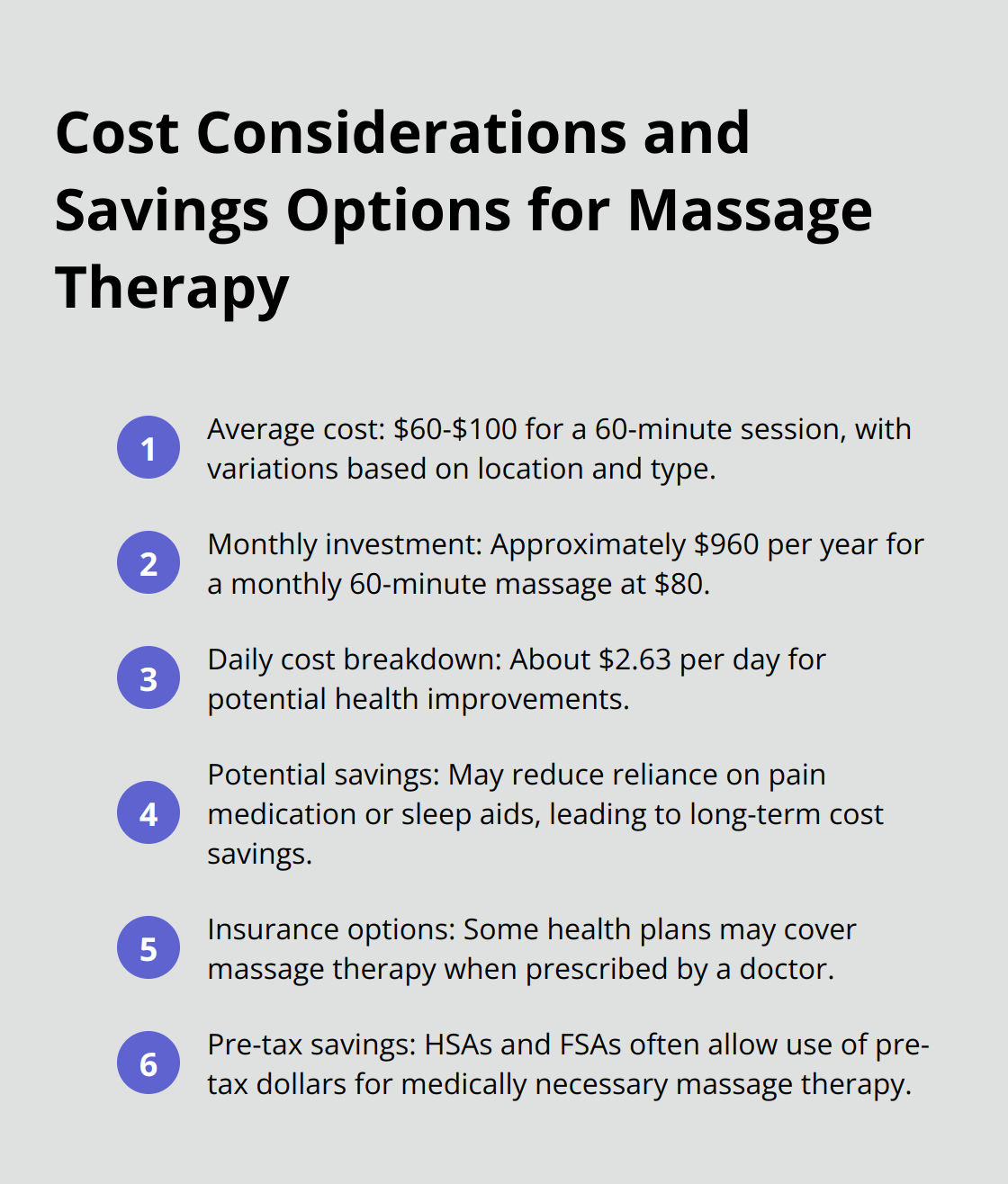 Cost Considerations and Savings Options for Massage Therapy

1 Average cost: \$60-\$100 for a 60-minute session, with variations based on location and type.

2 Monthly investment: Approximately \$960 per year for a monthly 60-minute massage at \$80.

3 Daily cost breakdown: About \$2.63 per day for potential health improvements.

4 Potential savings: May reduce reliance on pain medication or sleep aids, leading to long-term cost savings.

5 Insurance options: Some health plans may cover massage therapy when prescribed by a doctor.

6 Pre-tax savings: HSAs and FSAs often allow use of pre-tax dollars for medically necessary massage therapy.